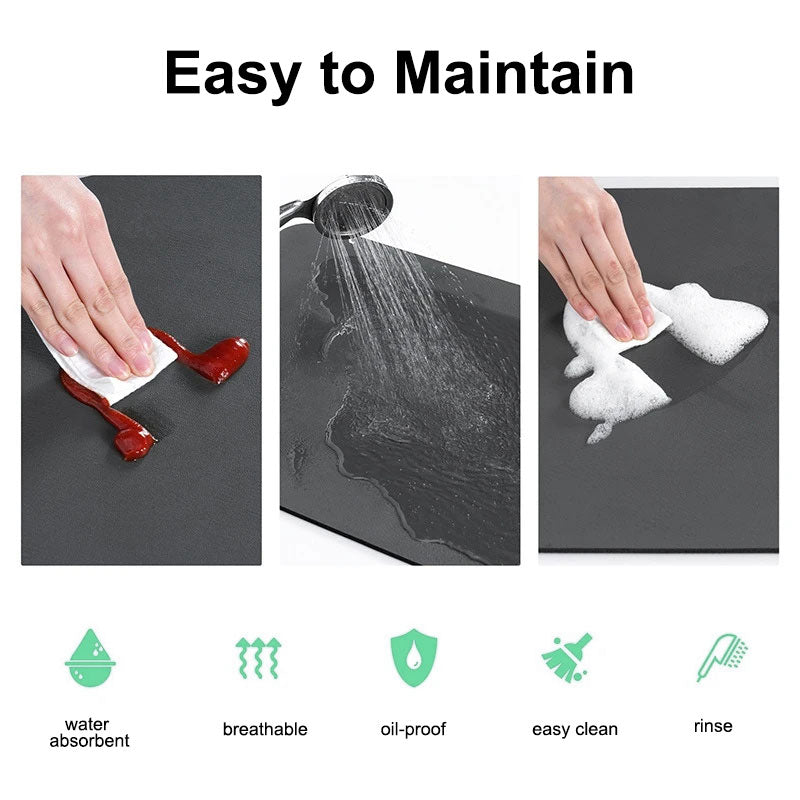 Easy to Maintain

water absorbent

breathable

oil-proof

easy clean

rinse